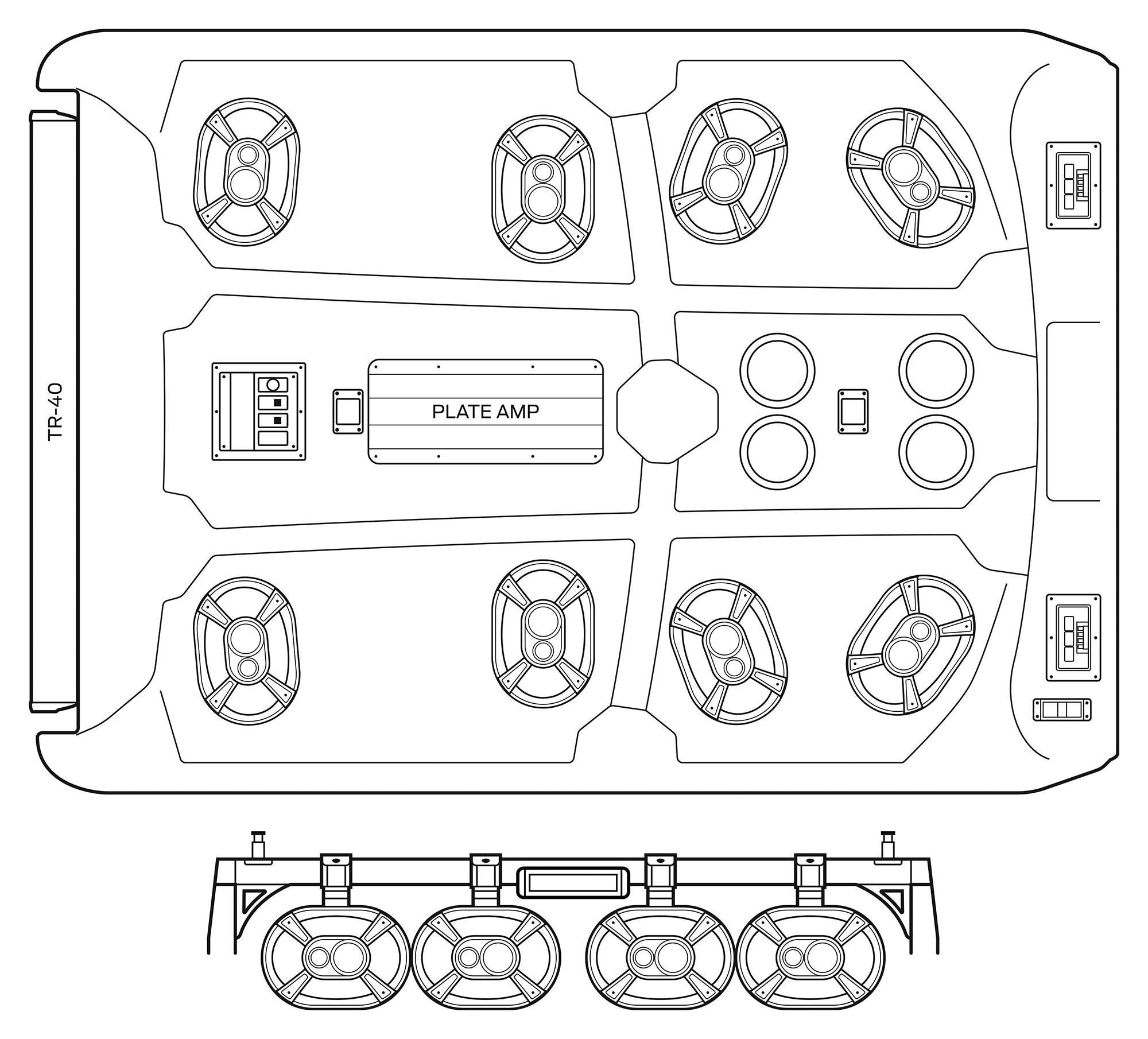 TR-40

PLATE AMP