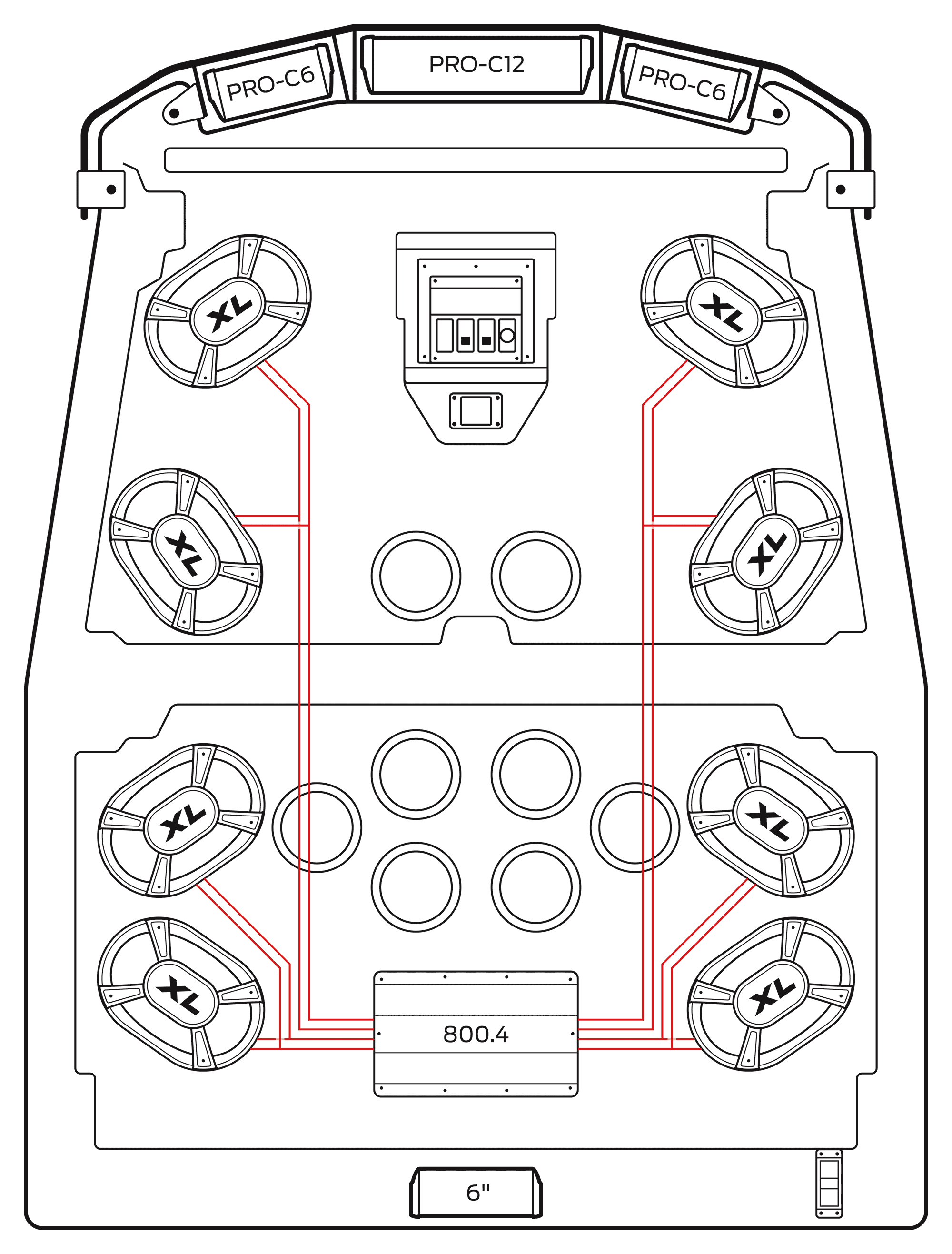 PRO-C6
PRO-C12
PRO-C6
XL
XL
XL
XL
XL
XL
XL
XL
800.4
6"